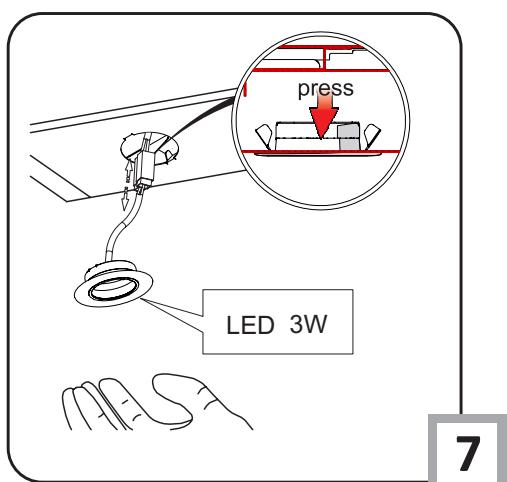 press

LED 3W

7