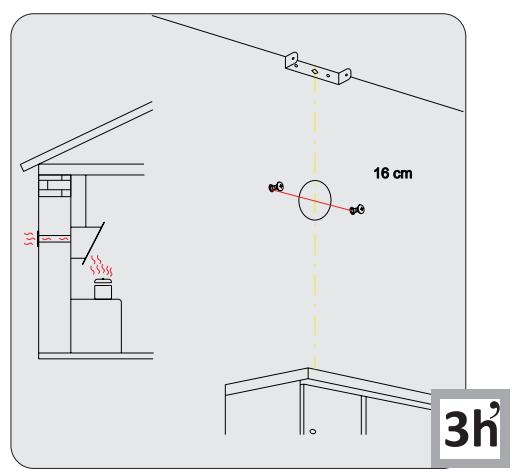 16 cm

3h'