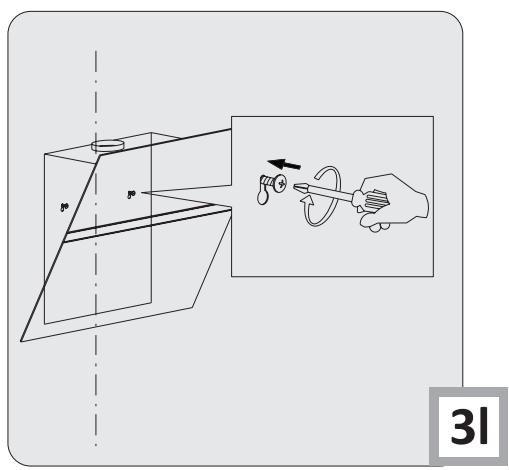 3l