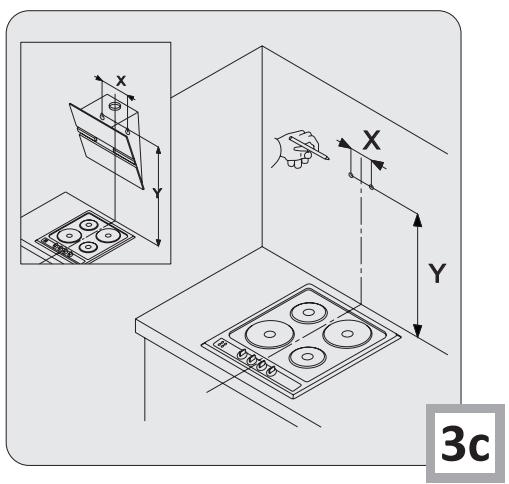 X
Y
X
Y
3c