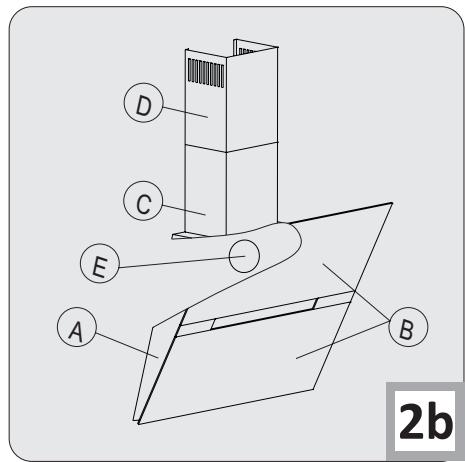 D
C
E
A
B
2b