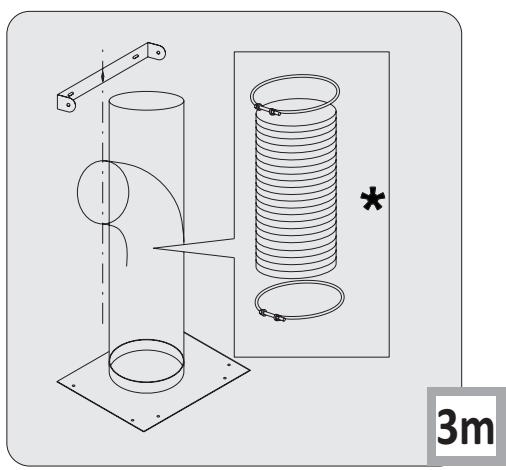 *

3m