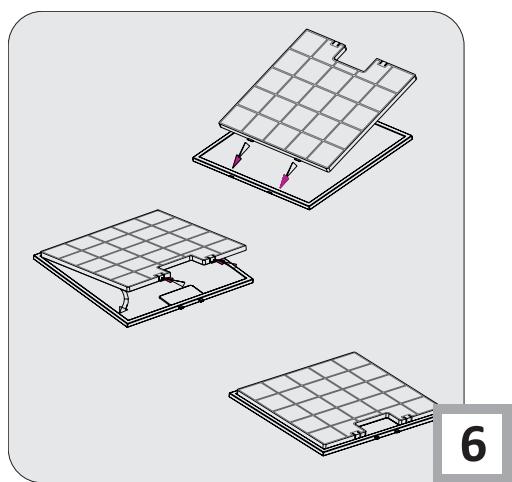 6