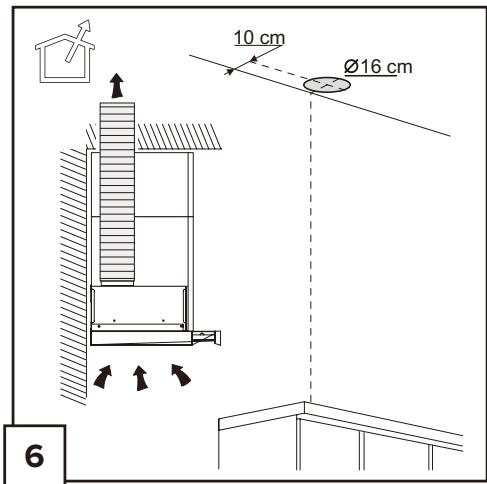 10 cm
Ø16 cm
6