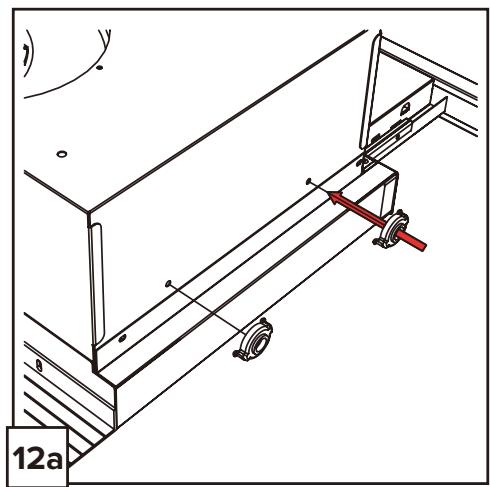 12a