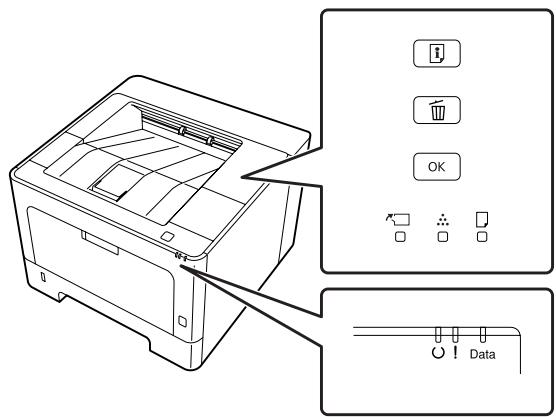 OK

!
Data