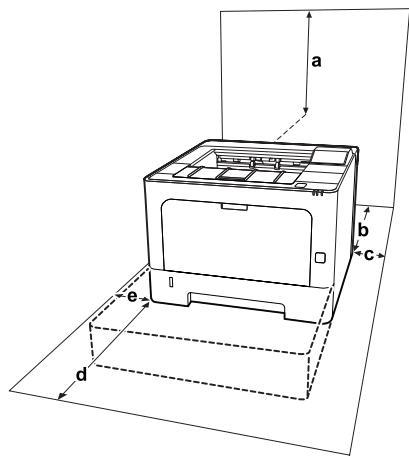 a
b
c
e
d