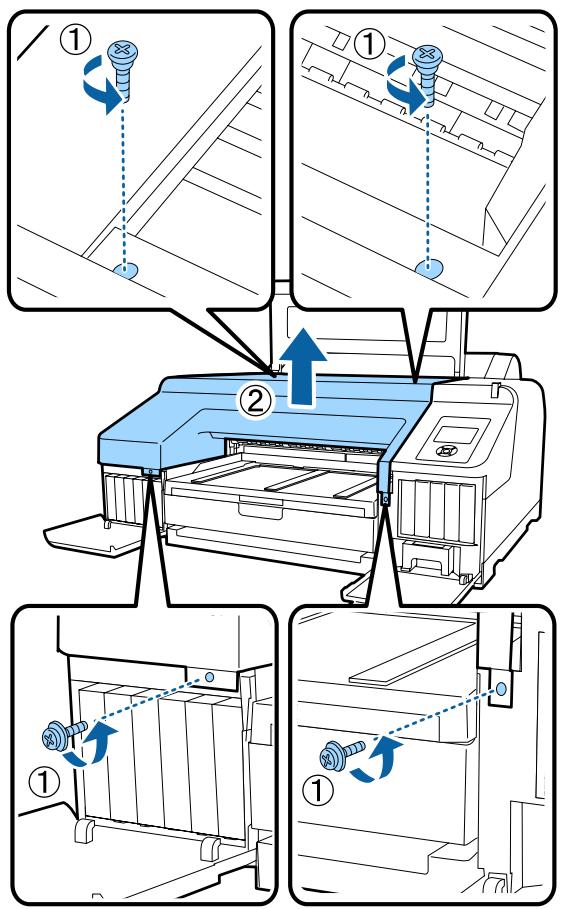 ①
①
②
①
①