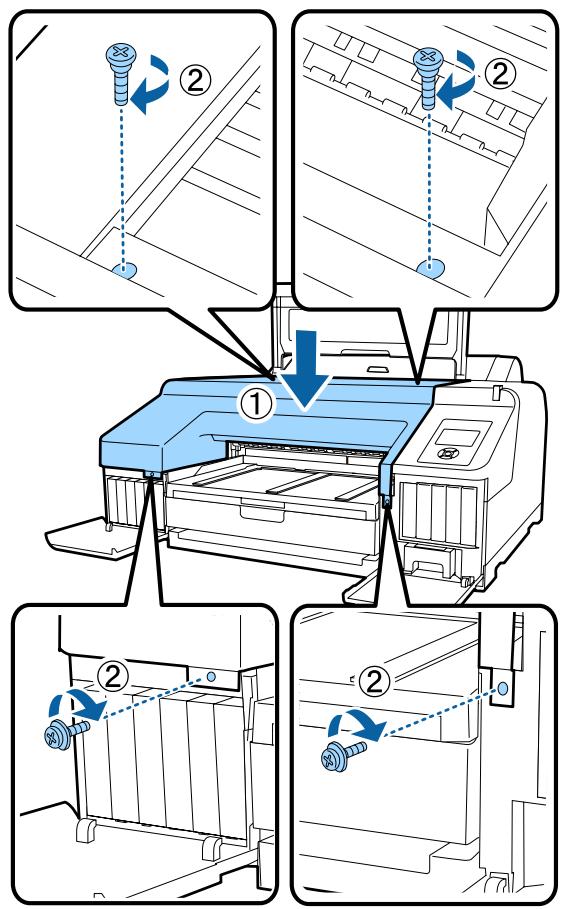 ②
②
①
②
②