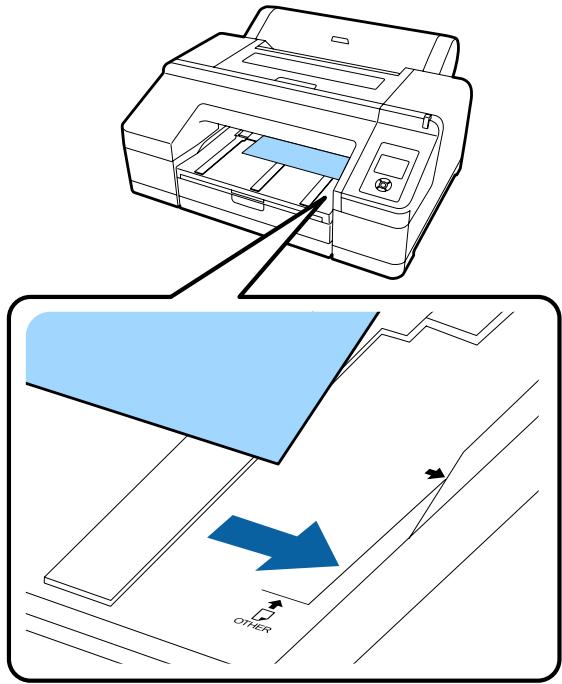 OTHER