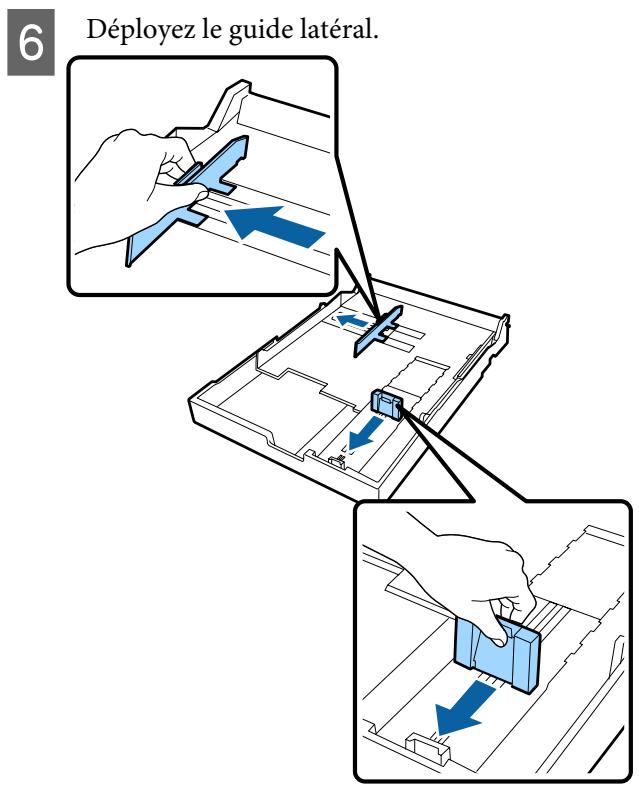 6 Déployez le guide latéral.