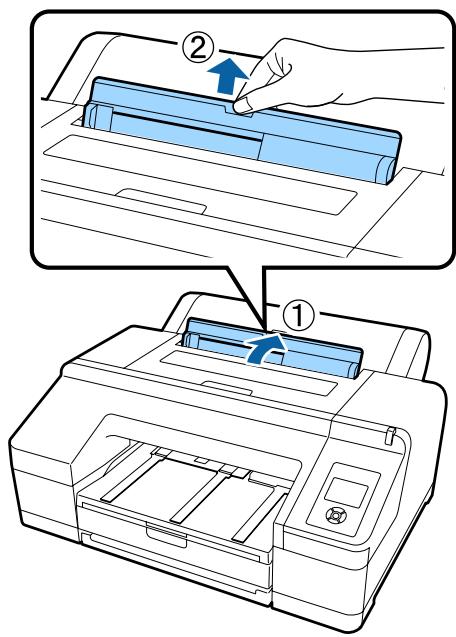 ②

①