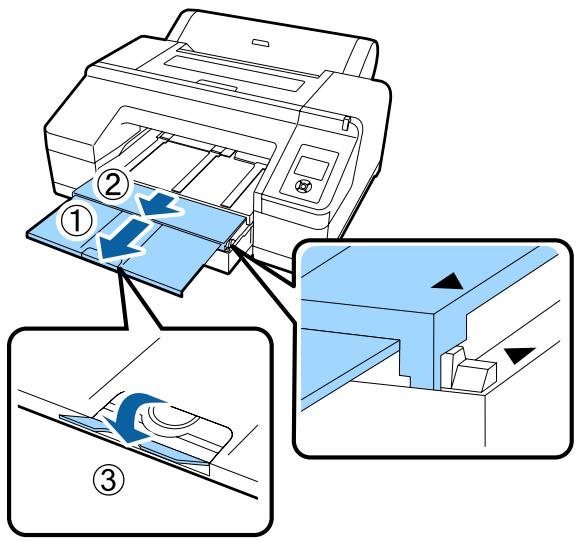 ②
①
③