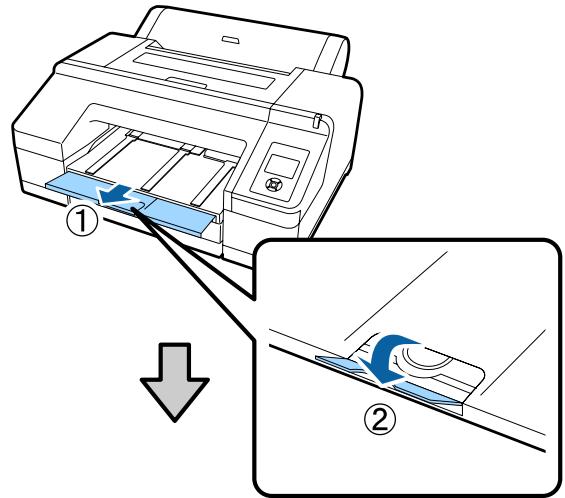 ①

②