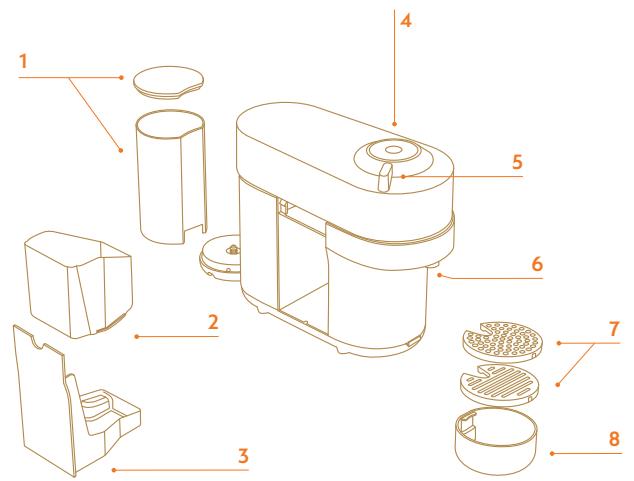 1
4
5
6
2
7
3
8