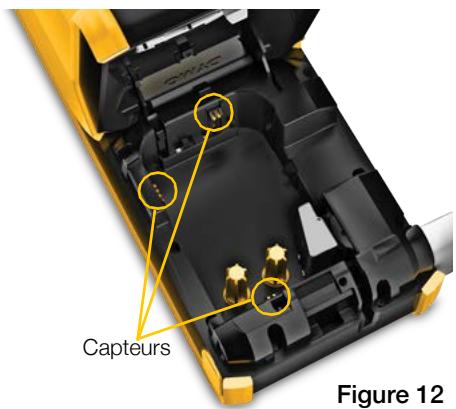 DYMO

Capteurs

Figure 12