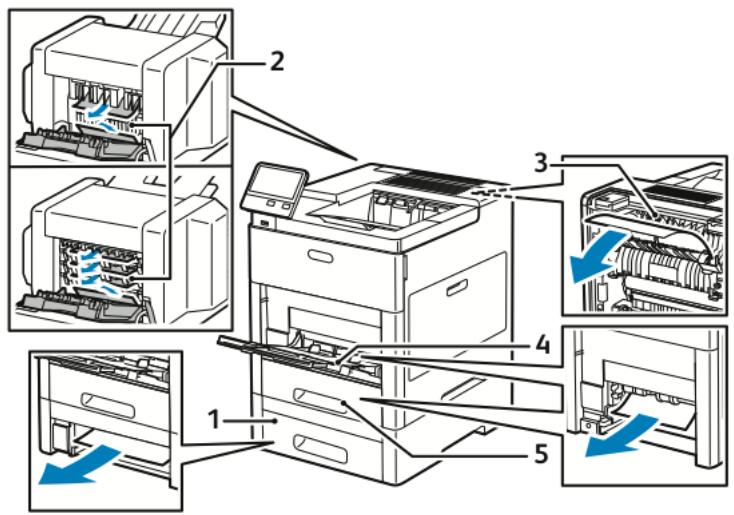 2
3
4
1
5