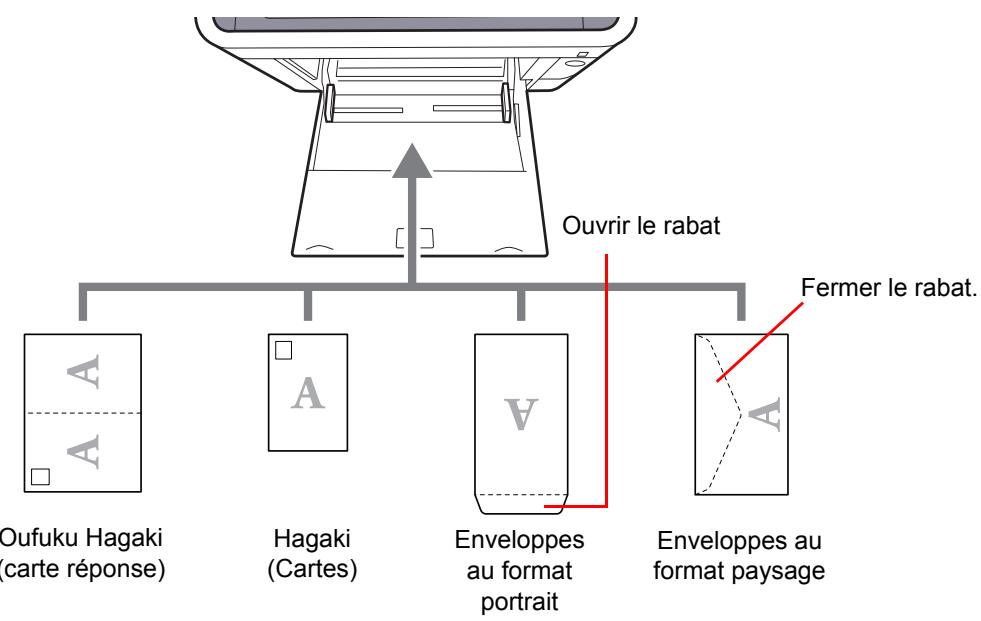 Ouvrir le rabat

Fermer le rabat.

A

A

A

A

A

Oufuku Hagaki (carte réponse)

Hagaki (Cartes)

Enveloppes au format portrait

Enveloppes au format paysage