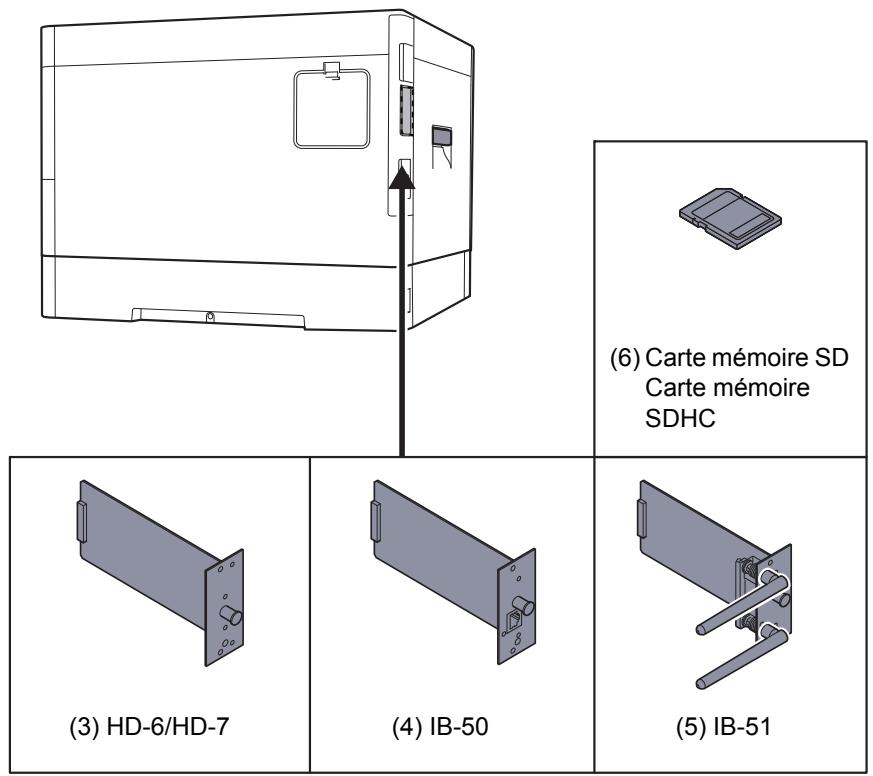 (6) Carte mémoire SD
Carte mémoire SDHC

(3) HD-6/HD-7

(4) IB-50

(5) IB-51