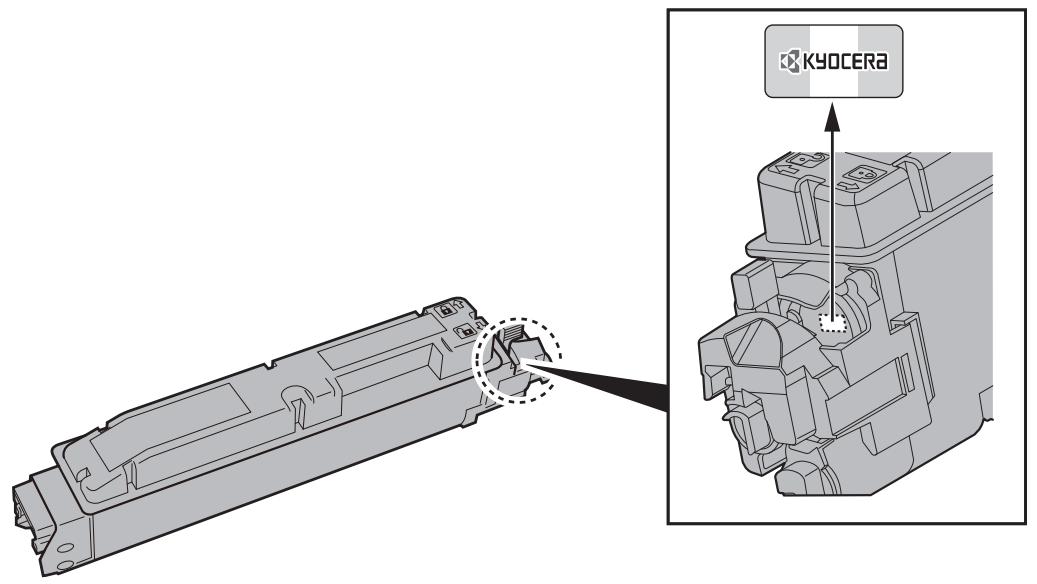 KYOCERA