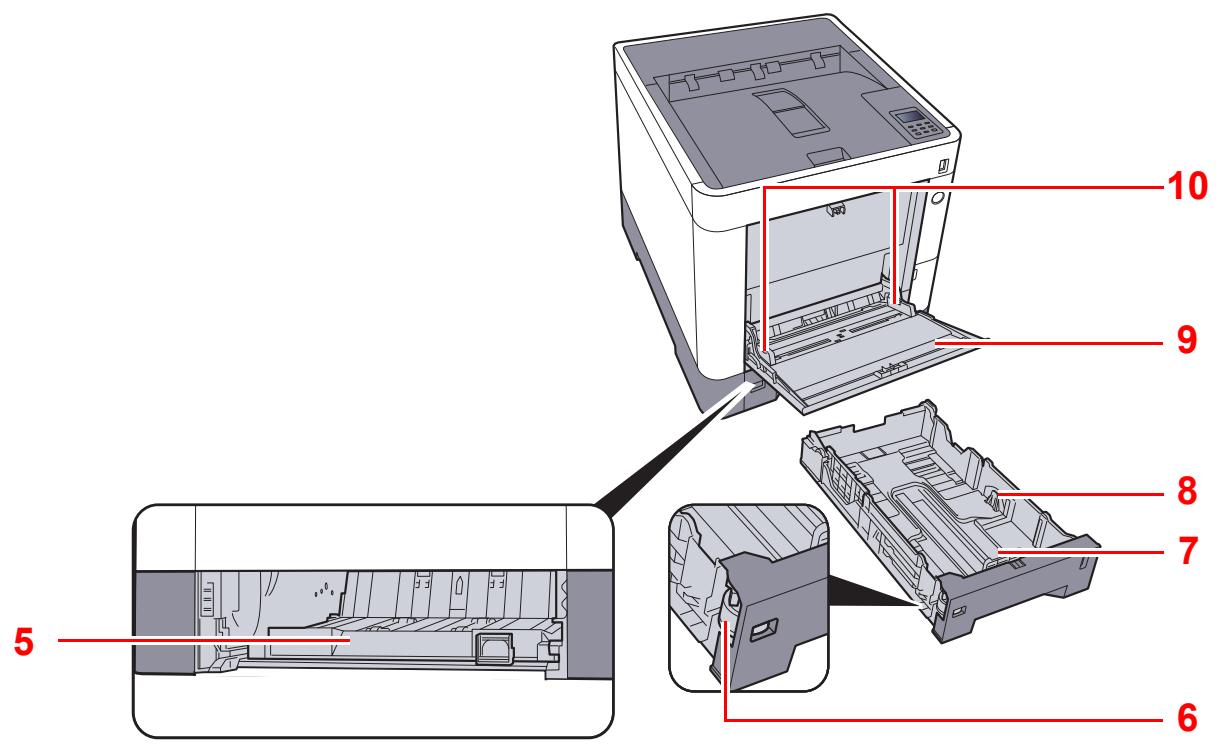 10
9
8
7
5
6