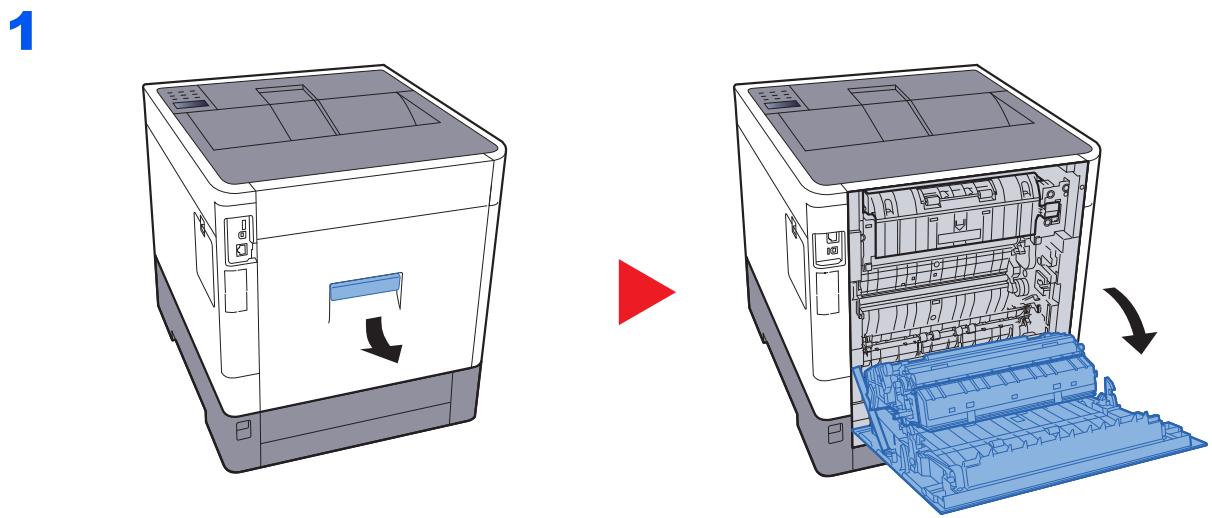 1