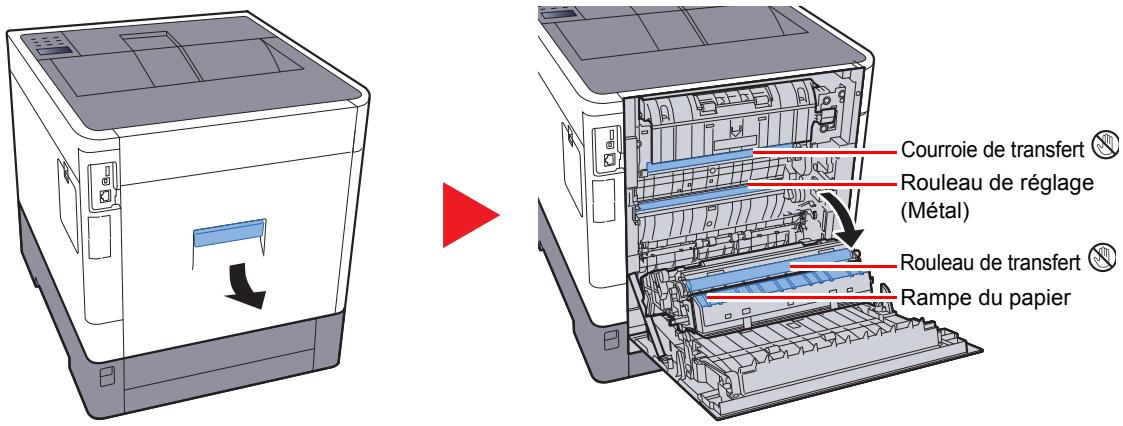 Courroie de transfert

Rouleau de réglage (Métal)

Rouleau de transfert

Rampe du papier