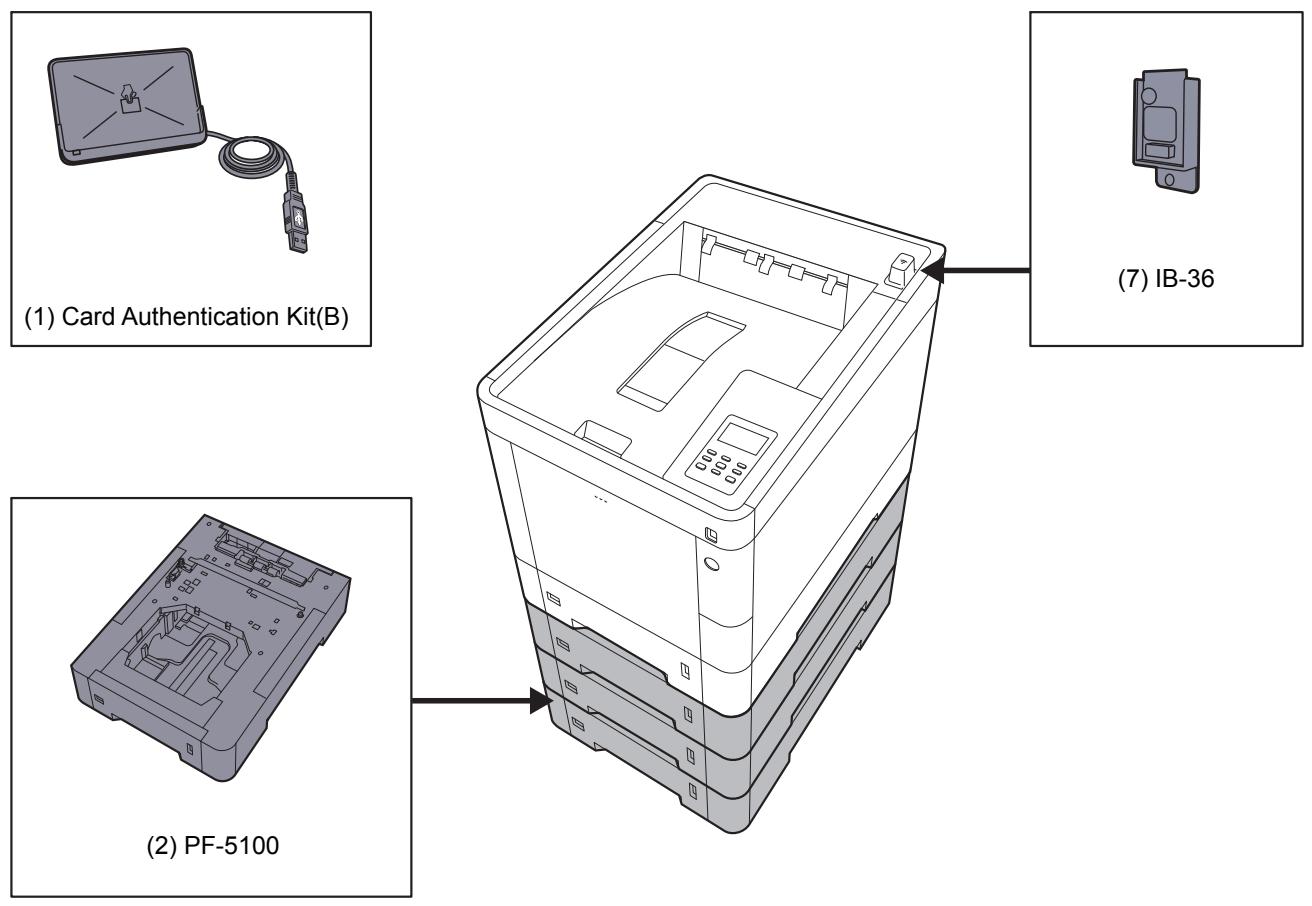 (1) Card Authentication Kit(B)

(7) IB-36

(2) PF-5100