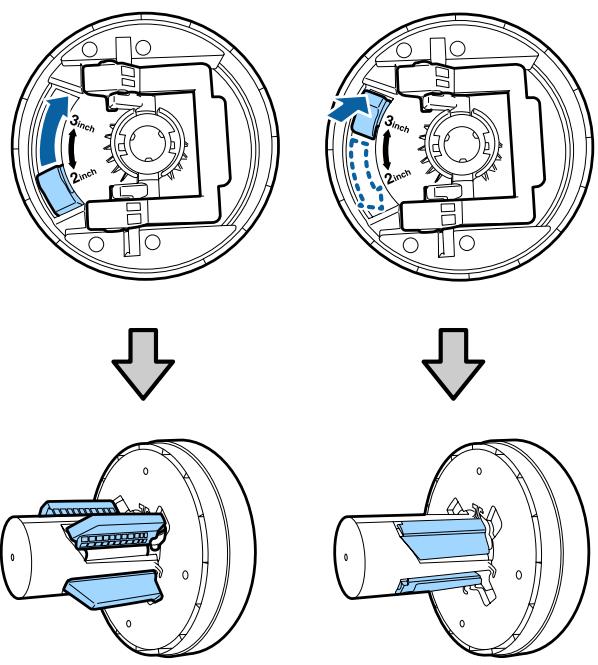 3inch
2inch

3inch
2inch