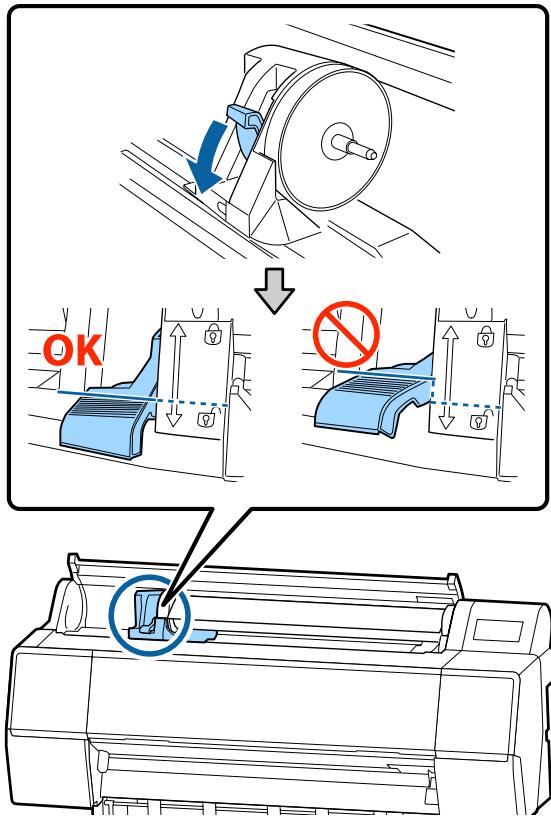 OK