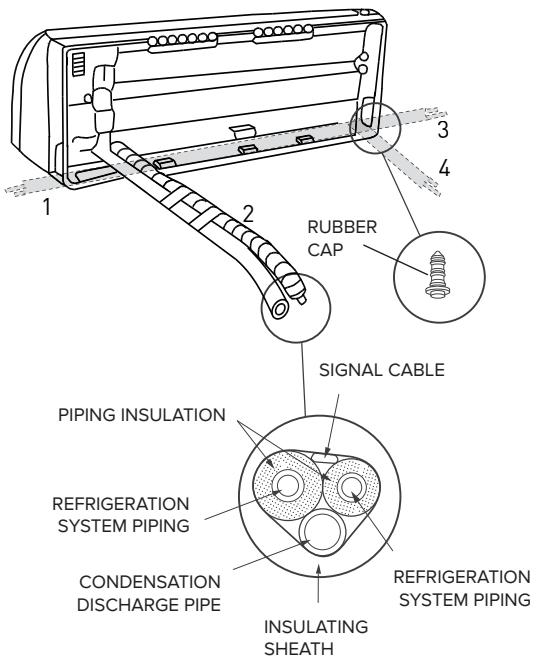 1
2
3
4
RUBBER CAP
SIGNAL CABLE
PIPING INSULATION
REFRIGERATION SYSTEM PIPING
CONDENSATION DISCHARGE PIPE
INSULATING SHEATH
REFRIGERATION SYSTEM PIPING