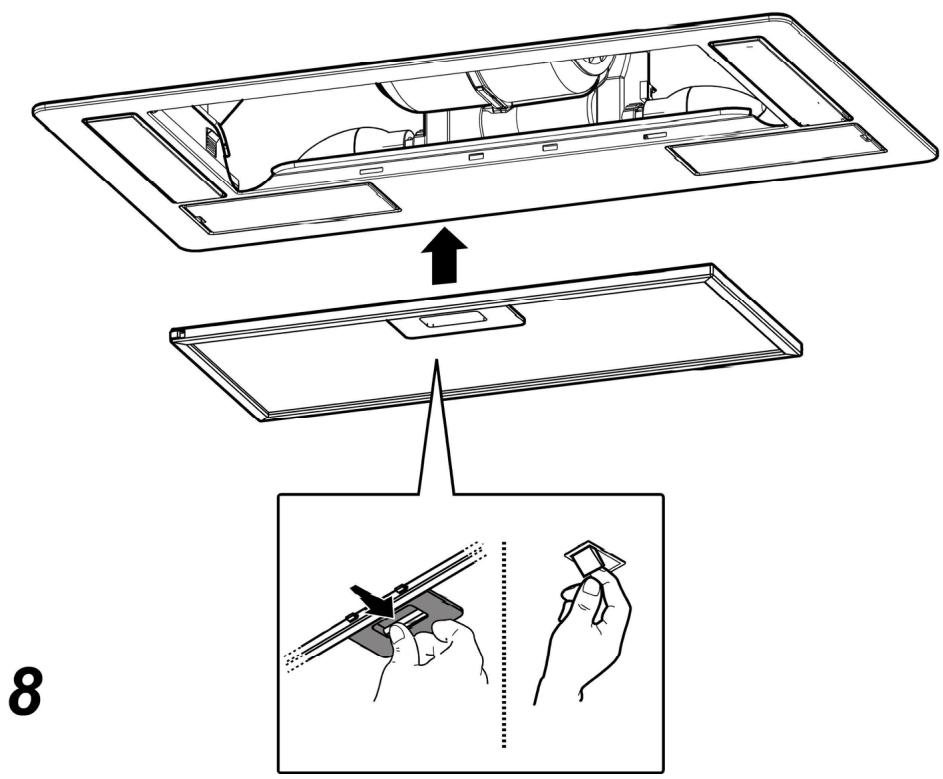 8