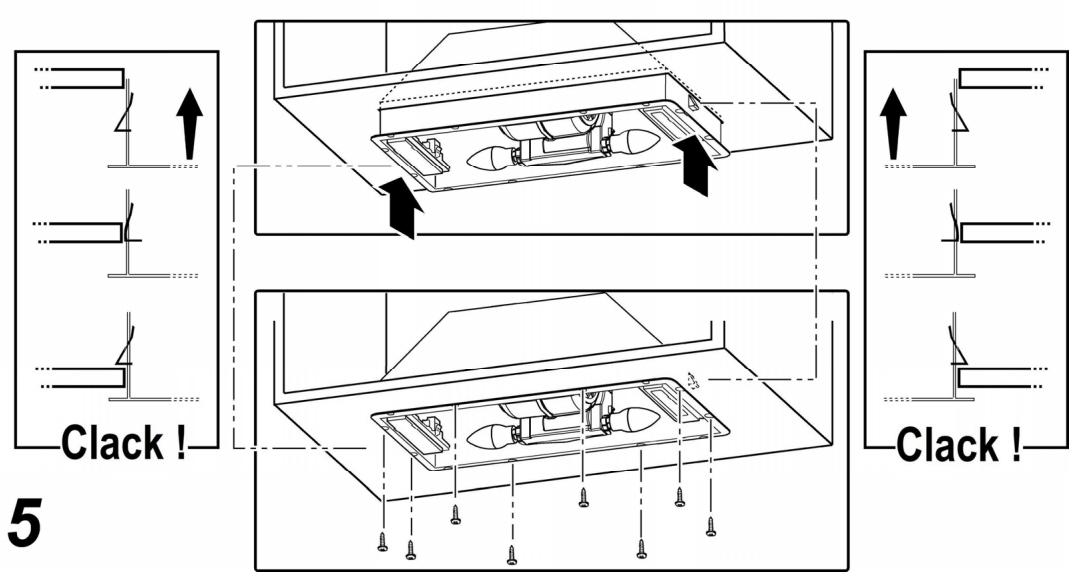 Clack !

Clack !

5