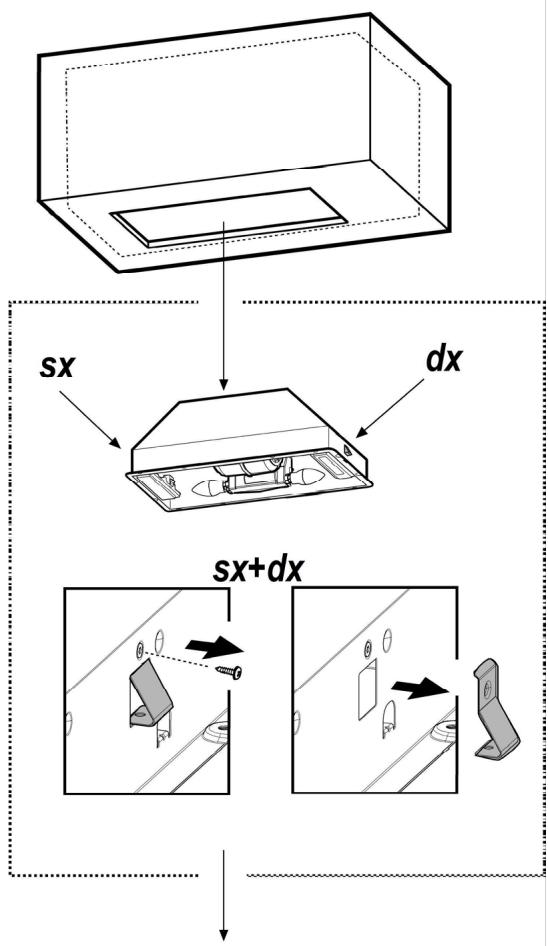 sx

dx

sx+dx