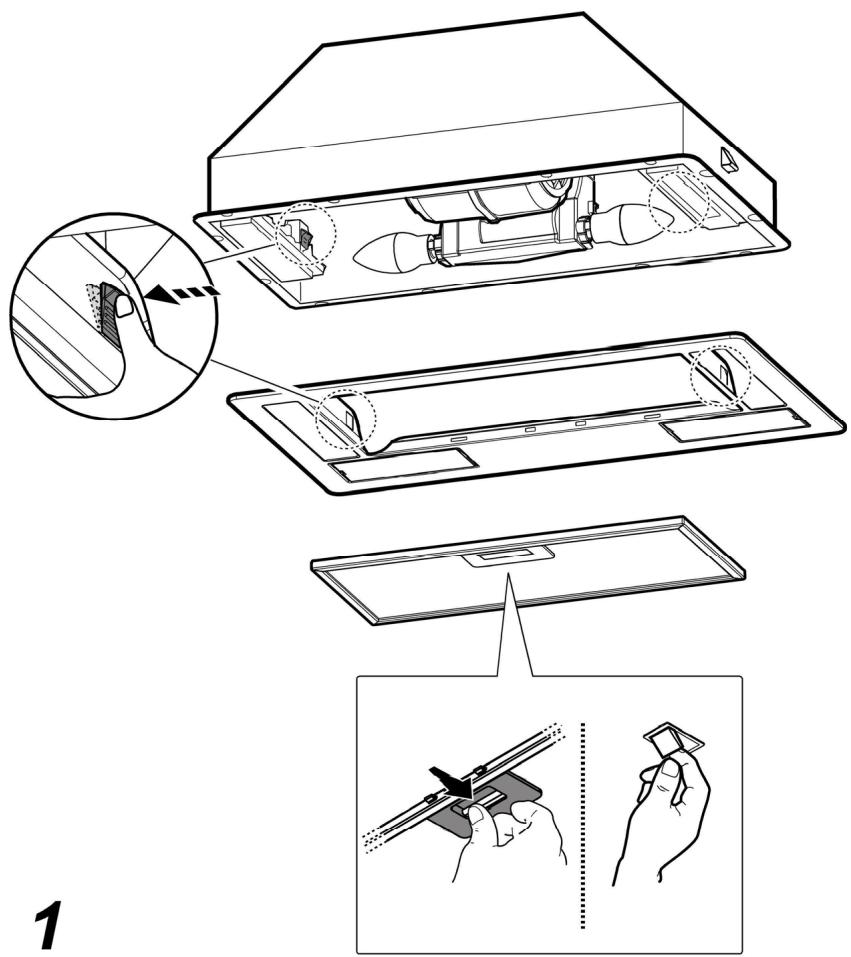 1