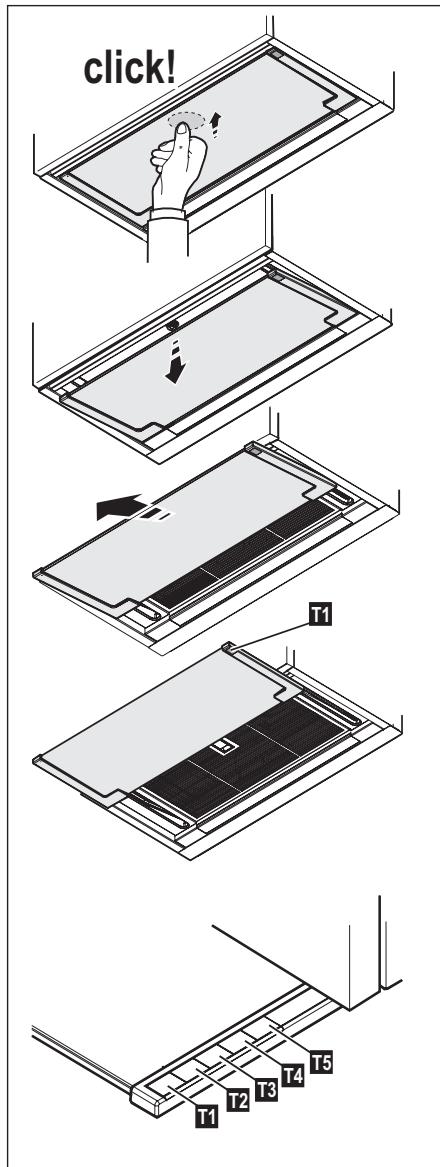 click!

T1

T1
T2
T3
T4
T5