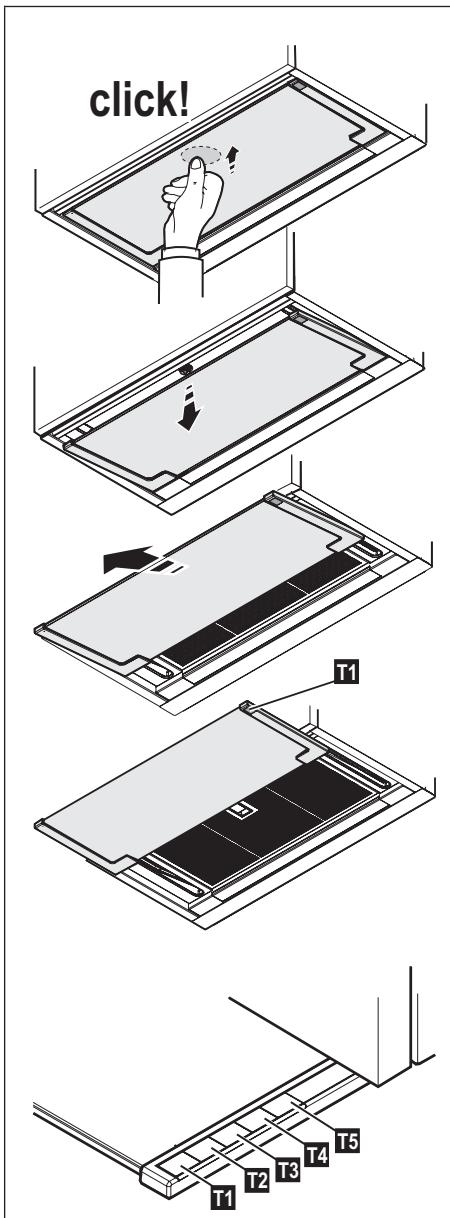 click!

T1

T5
T4
T3
T2
T1