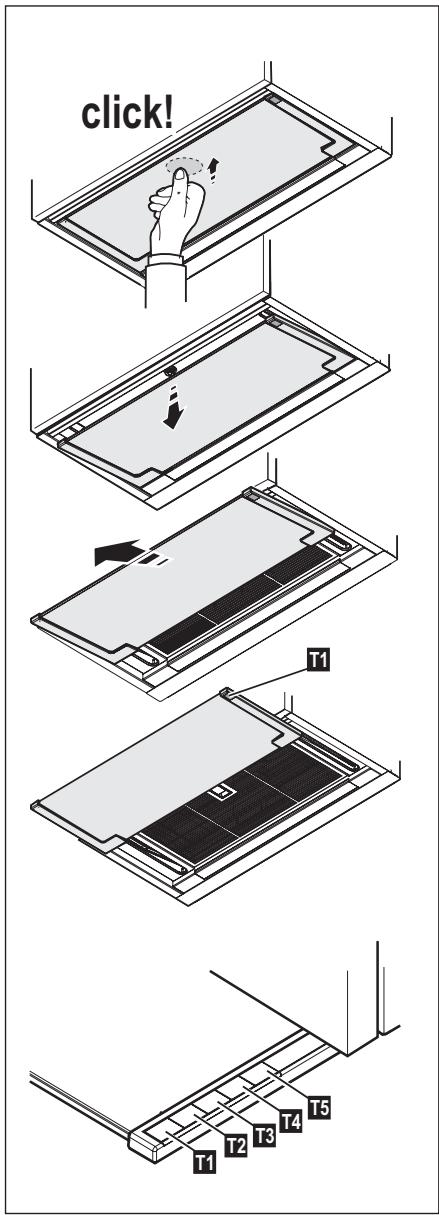 click!

T1

T1
T2
T3
T4
T5