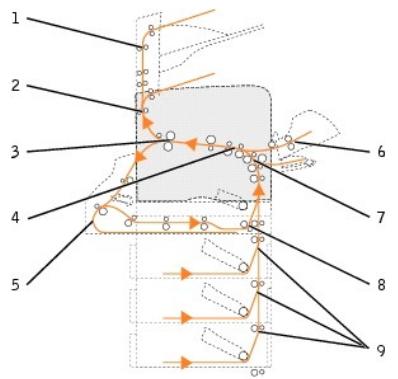 1
2
3
4
5
6
7
8
9