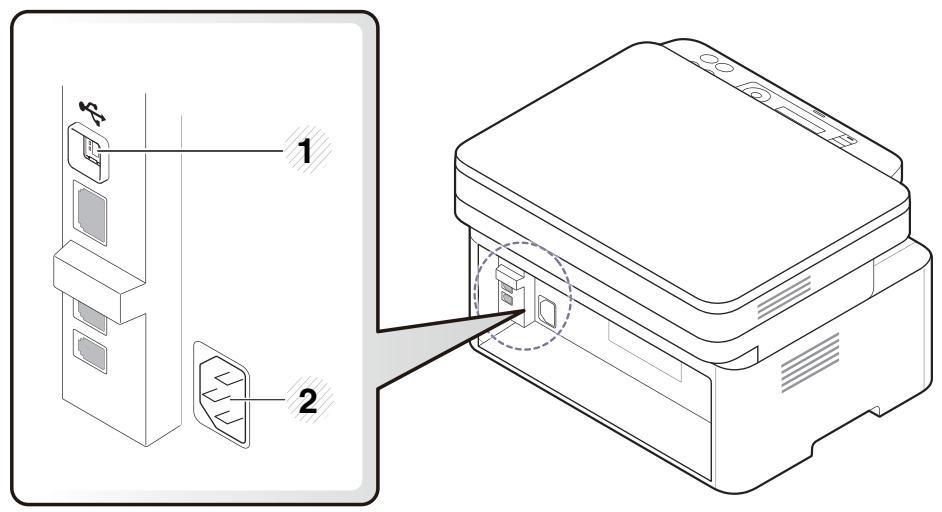 1

2