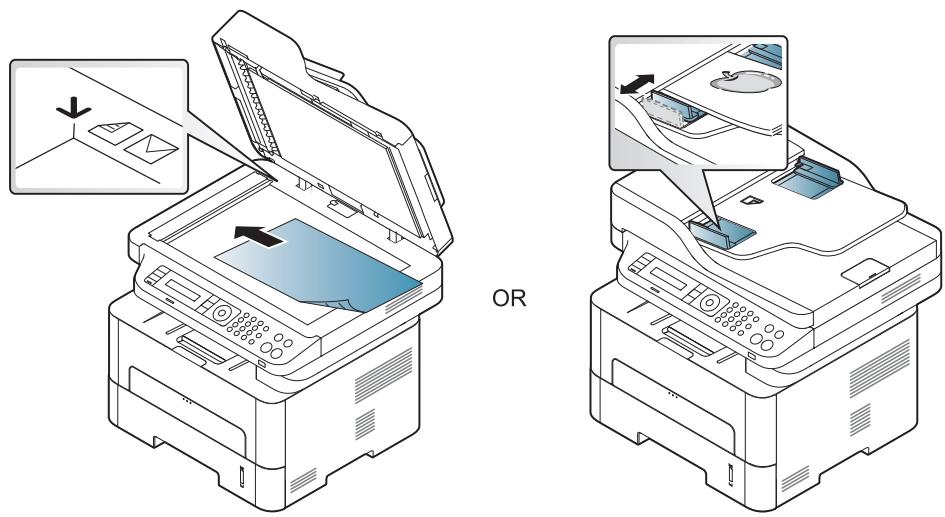 OR