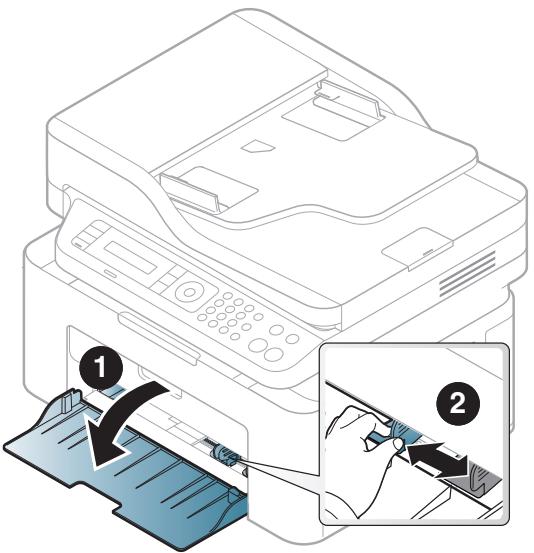 1
2