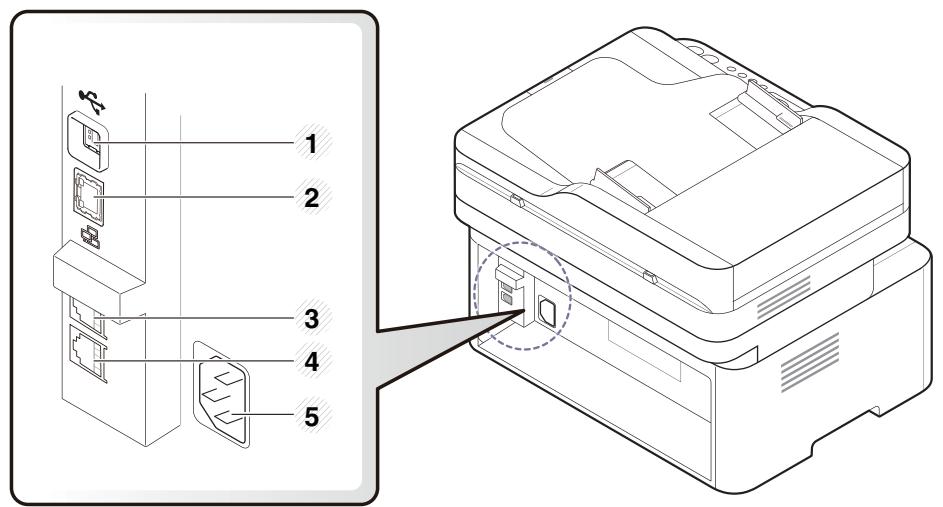 1
2
3
4
5