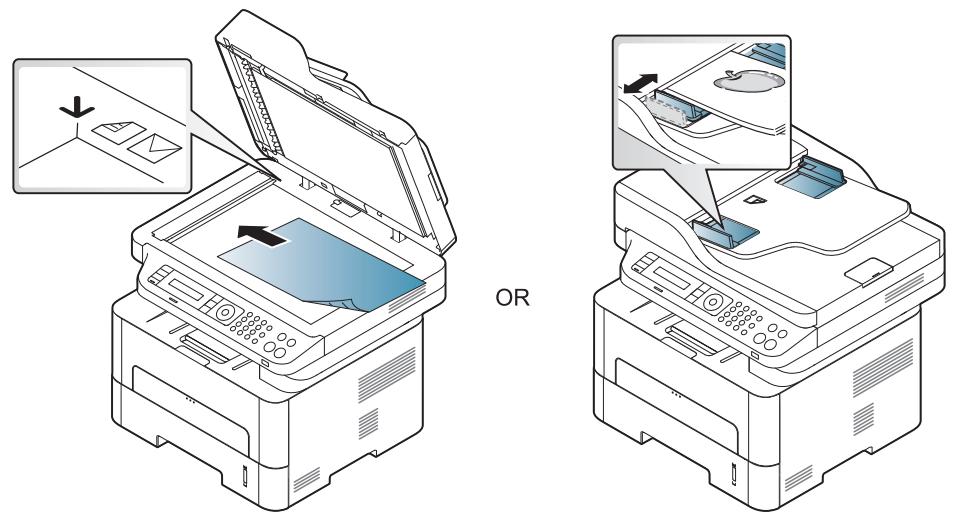 OR