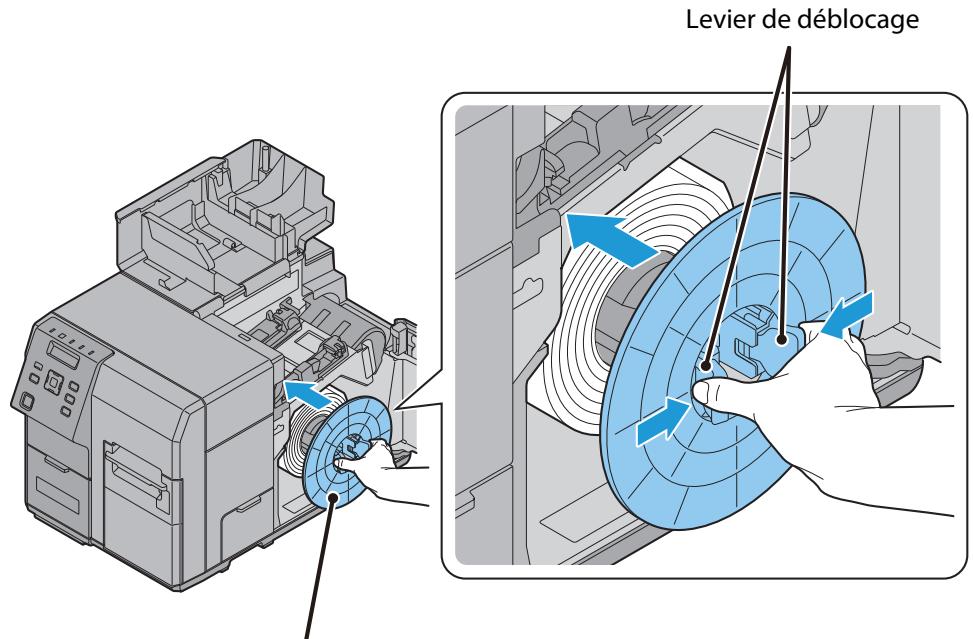 Levier de déblocage