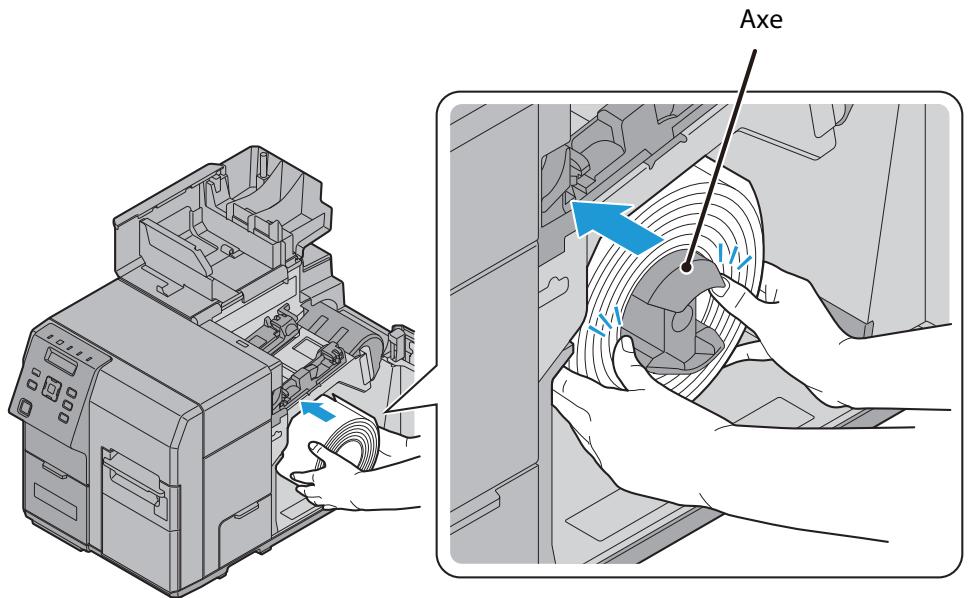 Axe