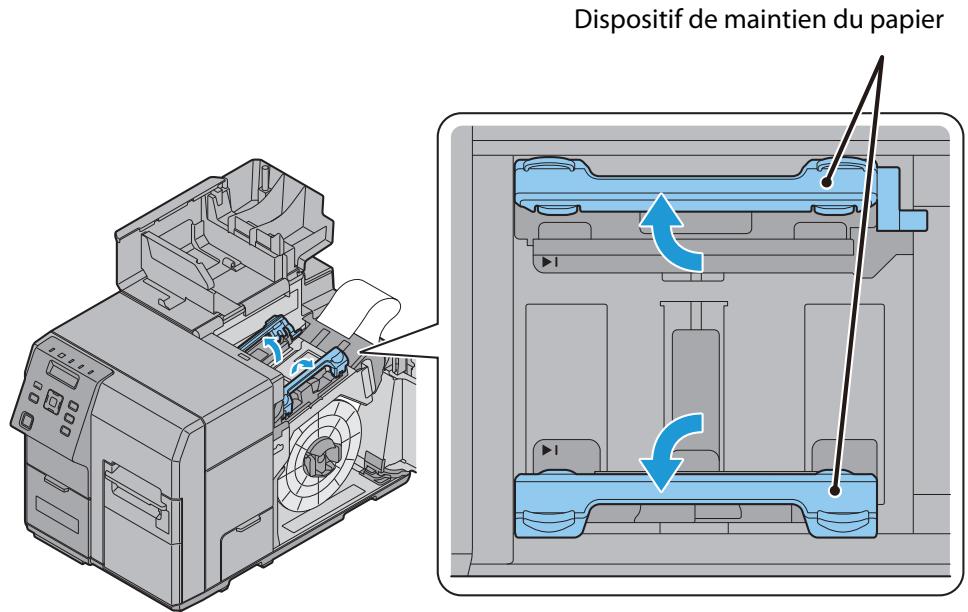 Dispositif de maintien du papier