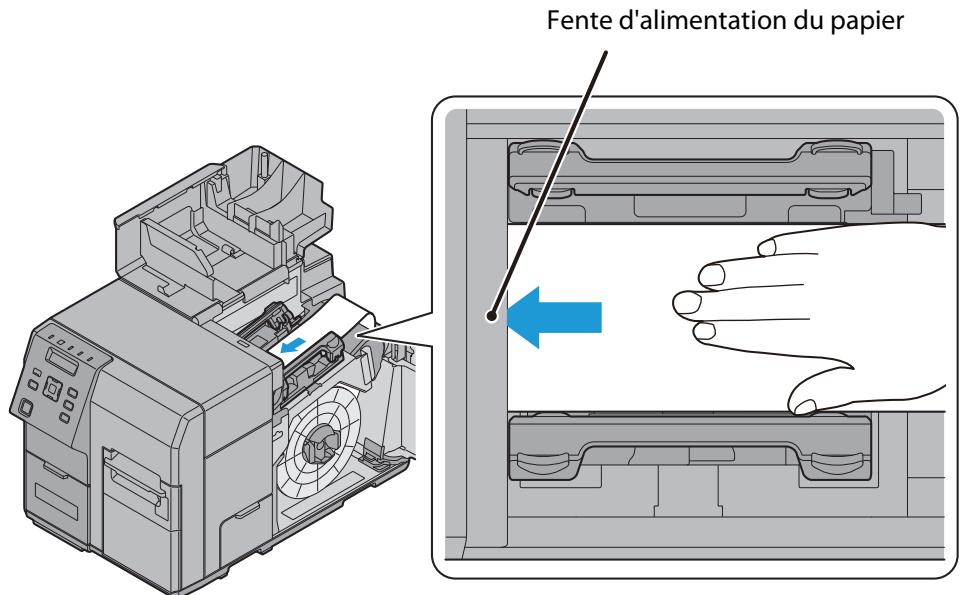 Fente d'alimentation du papier