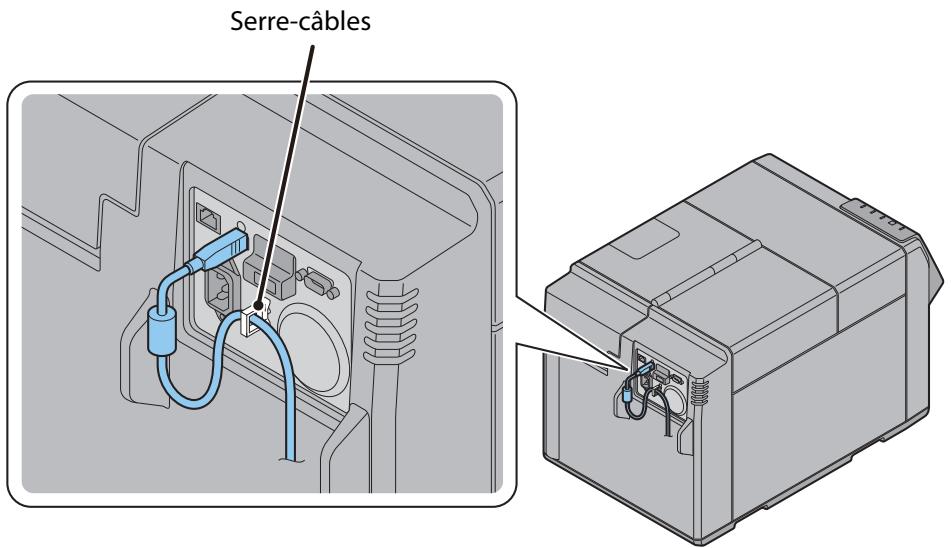 Serre-câbles