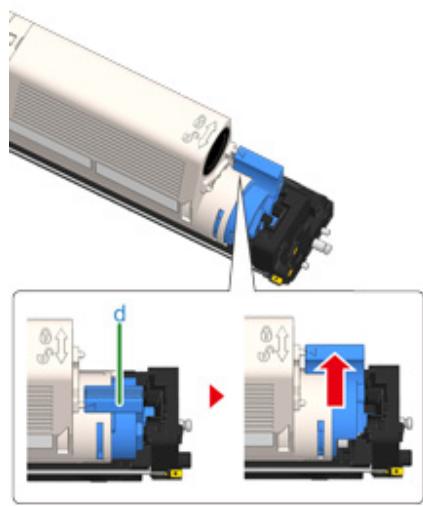 d